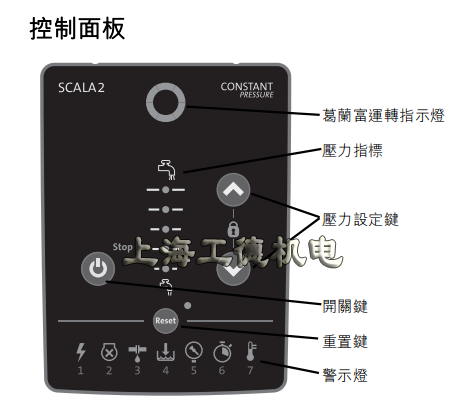 控制面板

SCALA2

CONSTANT
PRESSURE

葛蘭富運轉指示燈

壓力指標

壓力設定鍵

Stop

上海工德机电

開關鍵

Reset

重置鍵

1 2 3 4 5 6 7

警示燈